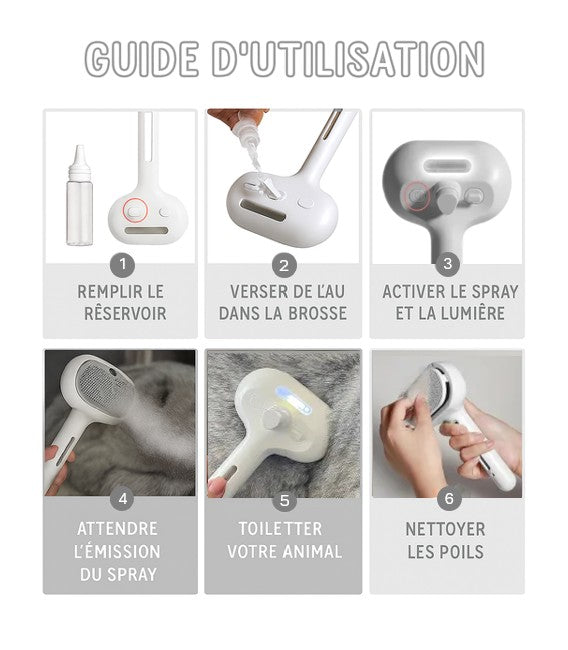 GUIDE D'UTILISATION

1
REMPLIR LE RÊSERVOIR

2
VERSER DE L'AU DANS LA BROSSE

3
ACTIVER LE SPRAY ET LA LUMIÈRE

4
ATTENDRE L'ÉMISSION DU SPRAY

5
TOILETTER VOTRE ANIMAL

6
NETTOYER LES POILS