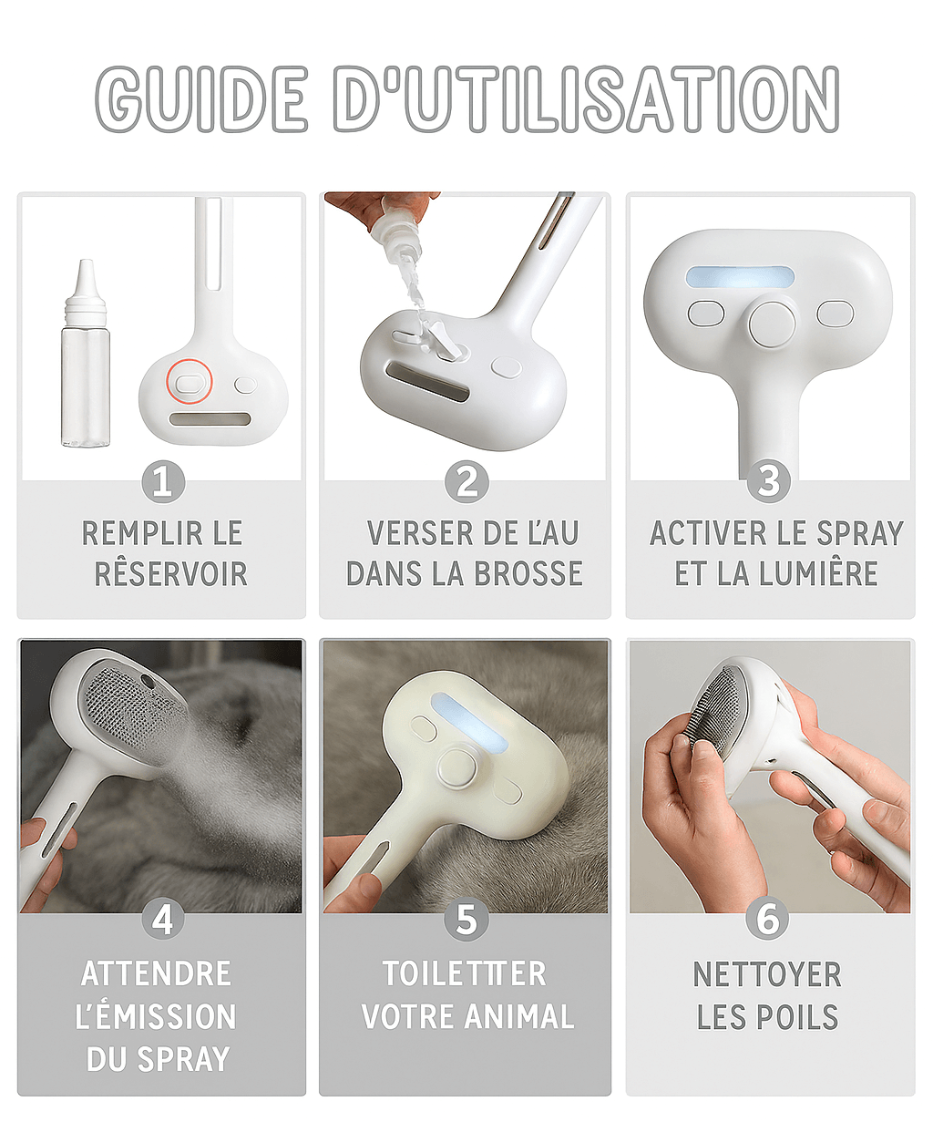 GUIDE D'UTILISATION

1
REMPLIR LE RÊSERVOIR

2
VERSER DE L'AU DANS LA BROSSE

3
ACTIVER LE SPRAY ET LA LUMIÈRE

4
ATTENDRE L'ÉMISSION DU SPRAY

5
TOILETTTER VOTRE ANIMAL

6
NETTOYER LES POILS